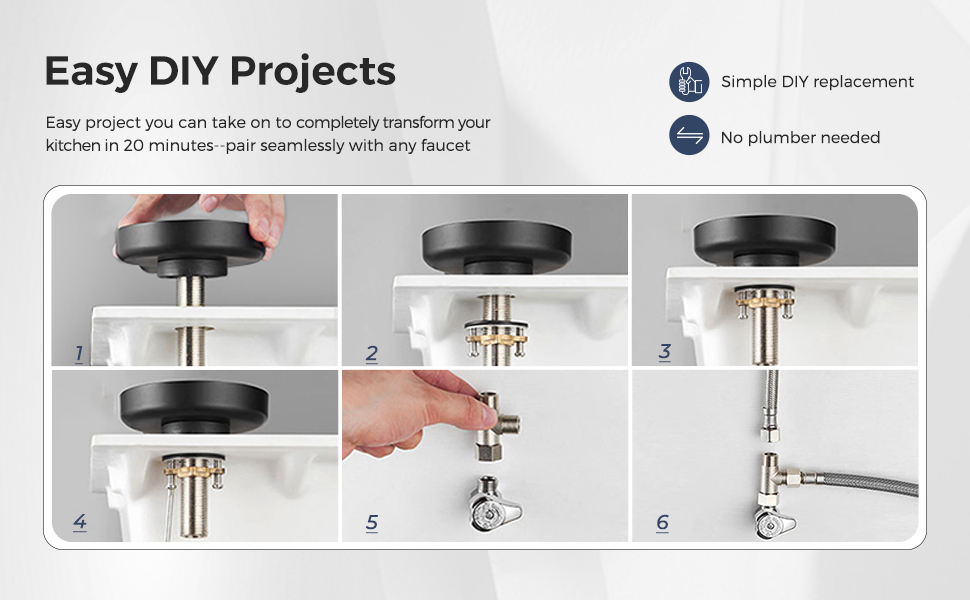 Easy DIY Projects

Easy project you can take on to completely transform your kitchen in 20 minutes--pair seamlessly with any faucet

Simple DIY replacement

No plumber needed

1

2

3

4

5

6